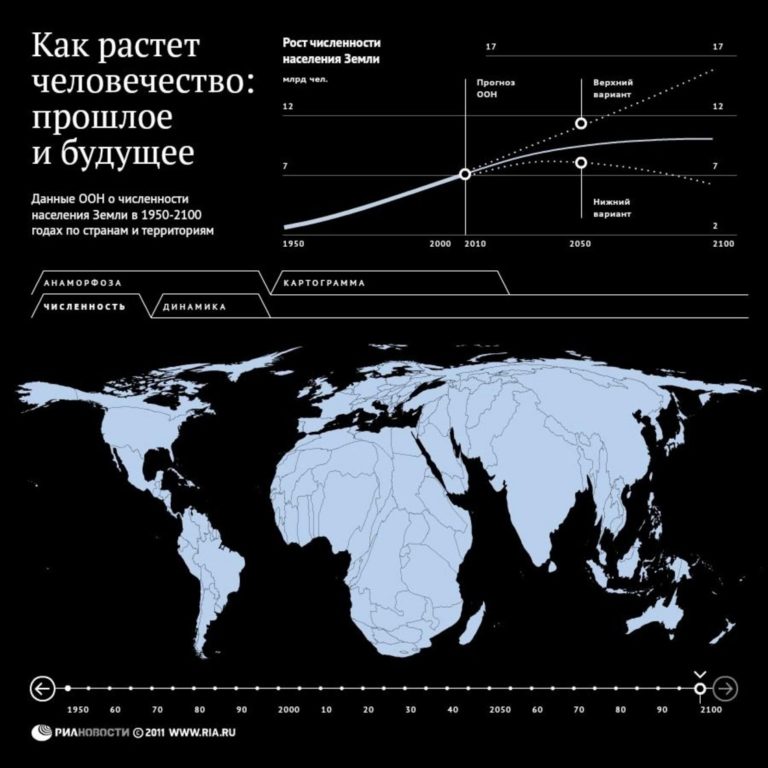 Как растет человечество: прошлое и будущее

Данные ООН о численности населения Земли в 1950-2100 годах по странам и территориям

Рост численности населения Земли

млрд чел.

17

17

12

12

7

7

2

Прогноз ООН

Верхний вариант

Нижний вариант

1950

2000

2010

2050

2100

АНАМОРФОЗА

КАРТОГРАММА

ЧИСЛЕННОСТЬ

ДИНАМИКА

1950 60 70 80 90 2000 10 20 30 40 2050 60 70 80 90 2100

РИАНОВОСТИ © 2011 WWW.RIA.RU