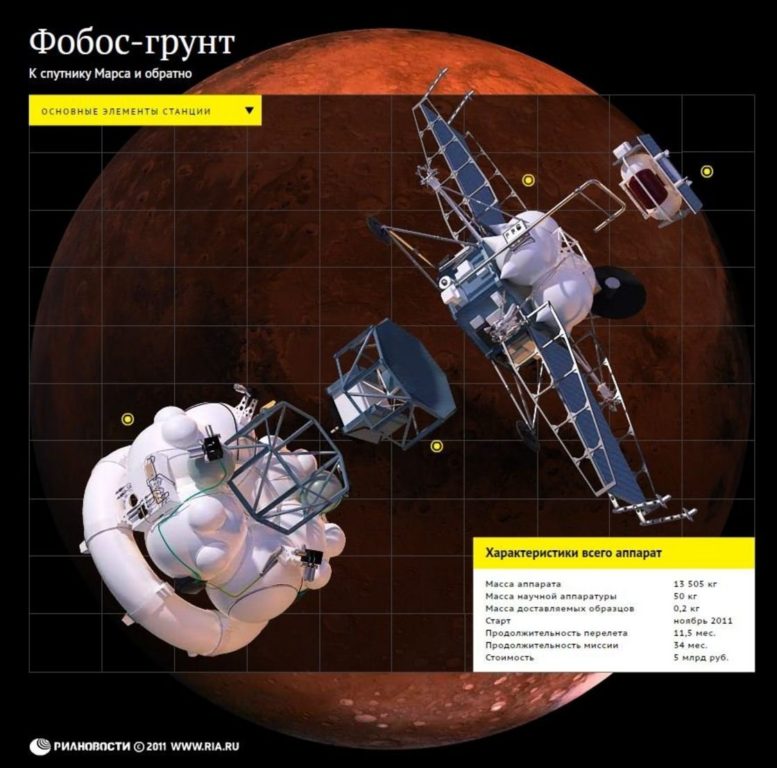 Фобос-грунт

К спутнику Марса и обратно

ОСНОВНЫЕ ЭЛЕМЕНТЫ СТАНЦИИ

Характеристики всего аппарат

| | |
|---|---|
| Масса аппарата | 13 505 кг |
| Масса научной аппаратуры | 50 кг |
| Масса доставляемых образцов | 0,2 кг |
| Старт | ноябрь 2011 |
| Продолжительность перелета | 11,5 мес. |
| Продолжительность миссии | 34 мес. |
| Стоимость | 5 млрд руб. |

РИАНОВОСТИ © 2011 WWW.RIA.RU