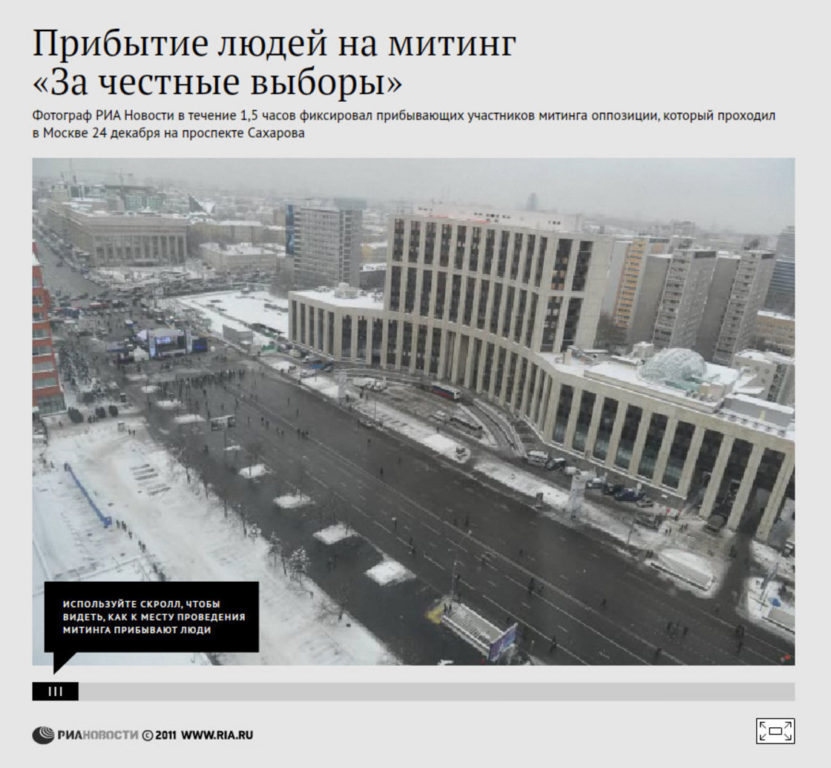 Прибытие людей на митинг «За честные выборы»

Фотограф РИА Новости в течение 1,5 часов фиксировал прибывающих участников митинга оппозиции, который проходил в Москве 24 декабря на проспекте Сахарова

ИСПОЛЬЗУЙТЕ СКРОЛЛ, ЧТОБЫ ВИДЕТЬ, КАК К МЕСТУ ПРОВЕДЕНИЯ МИТИНГА ПРИБЫВАЮТ ЛЮДИ

РИАНОВОСТИ © 2011 WWW.RIA.RU