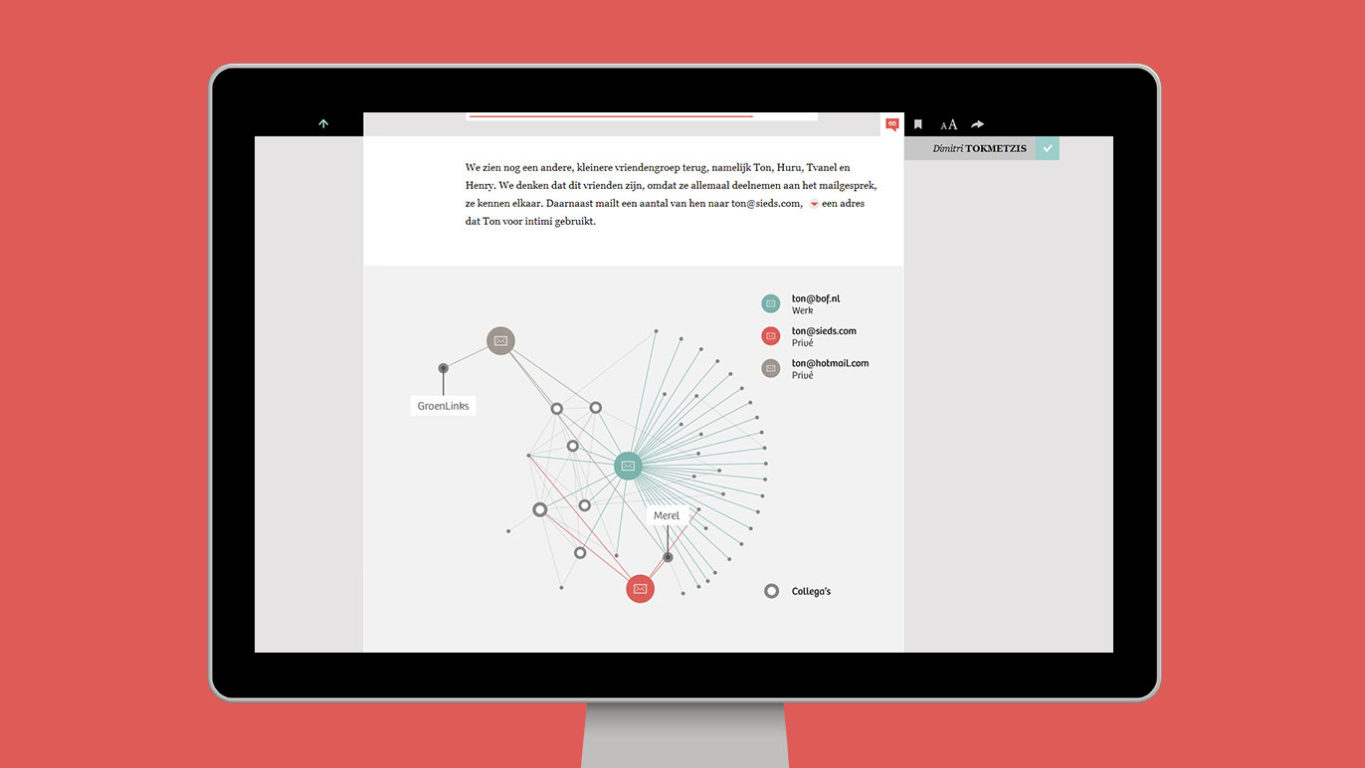 AA

Dimitri TOKMETZIS

We zien nog een andere, kleinere vriendengroep terug, namelijk Ton, Huru, Tvanel en Henry. We denken dat dit vrienden zijn, omdat ze allemaal deelnemen aan het mailgesprek, ze kennen elkaar. Daarnaast mailt een aantal van hen naar ton@sieds.com, een adres dat Ton voor intimi gebruikt.

ton@bof.nl
Werk

ton@sieds.com
Privé

ton@hotmail.com
Privé

GroenLinks

Merel

Collega's