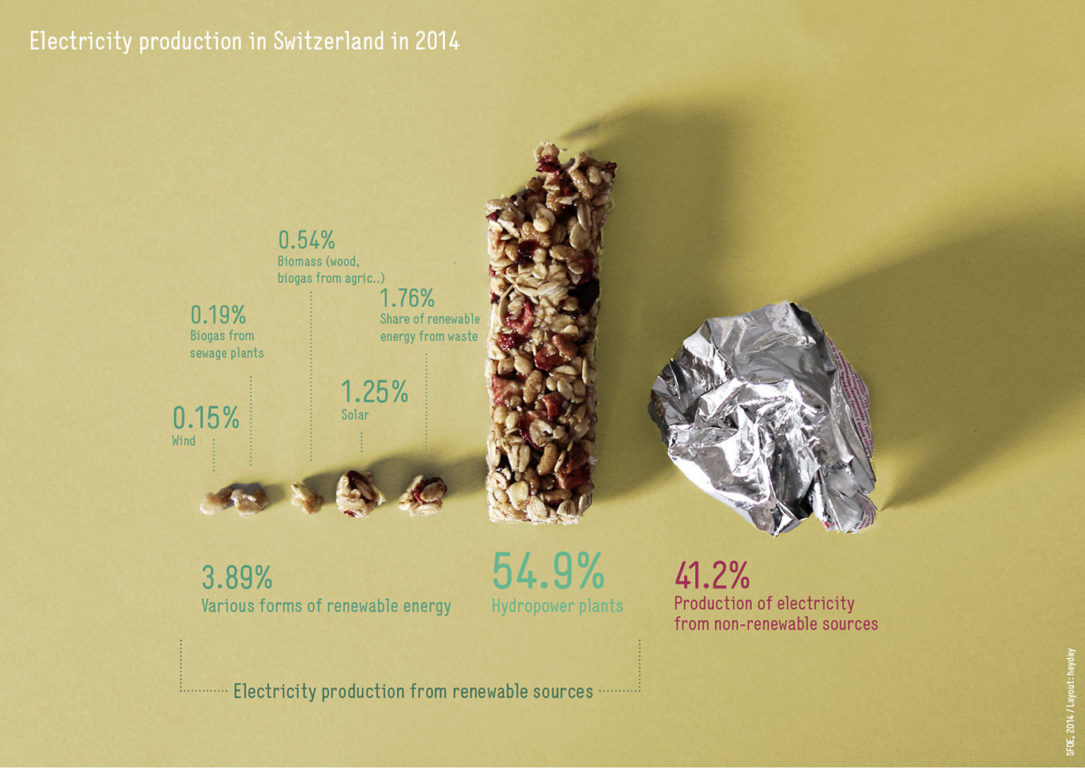 Electricity production in Switzerland in 2014

0.54%
Biomass (wood, biogas from agric..)

0.19%
Biogas from sewage plants

1.76%
Share of renewable energy from waste

1.25%
Solar

0.15%
Wind

3.89%
Various forms of renewable energy

54.9%
Hydropower plants

41.2%
Production of electricity from non-renewable sources

Electricity production from renewable sources

SFOE, 2014 / Layout: heyday