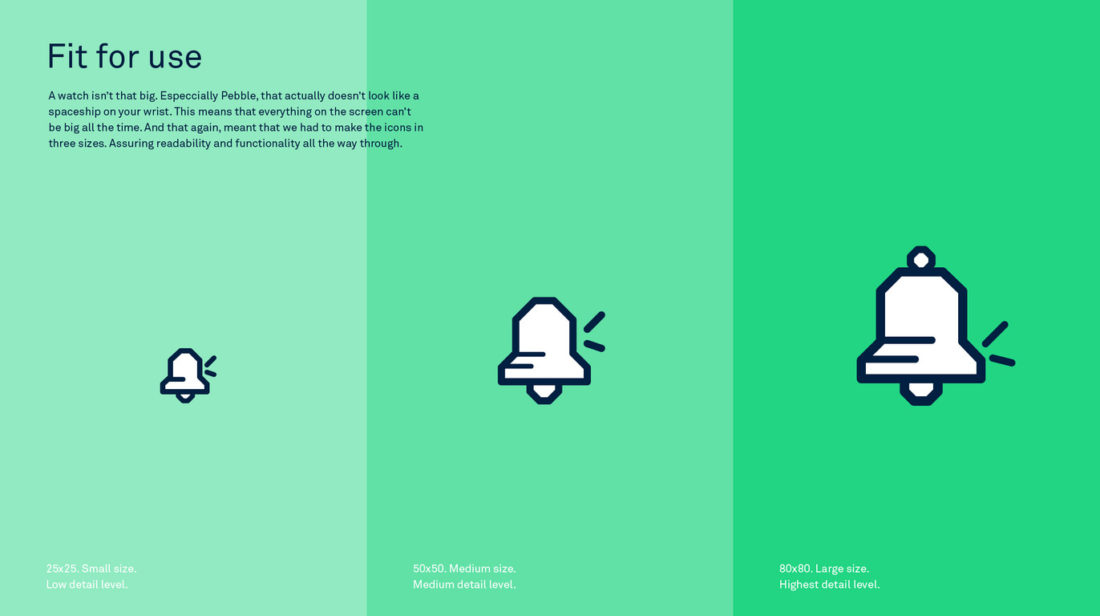 Fit for use

A watch isn't that big. Especcially Pebble, that actually doesn't look like a spaceship on your wrist. This means that everything on the screen can't be big all the time. And that again, meant that we had to make the icons in three sizes. Assuring readability and functionality all the way through.

25x25. Small size.
Low detail level.

50x50. Medium size.
Medium detail level.

80x80. Large size.
Highest detail level.