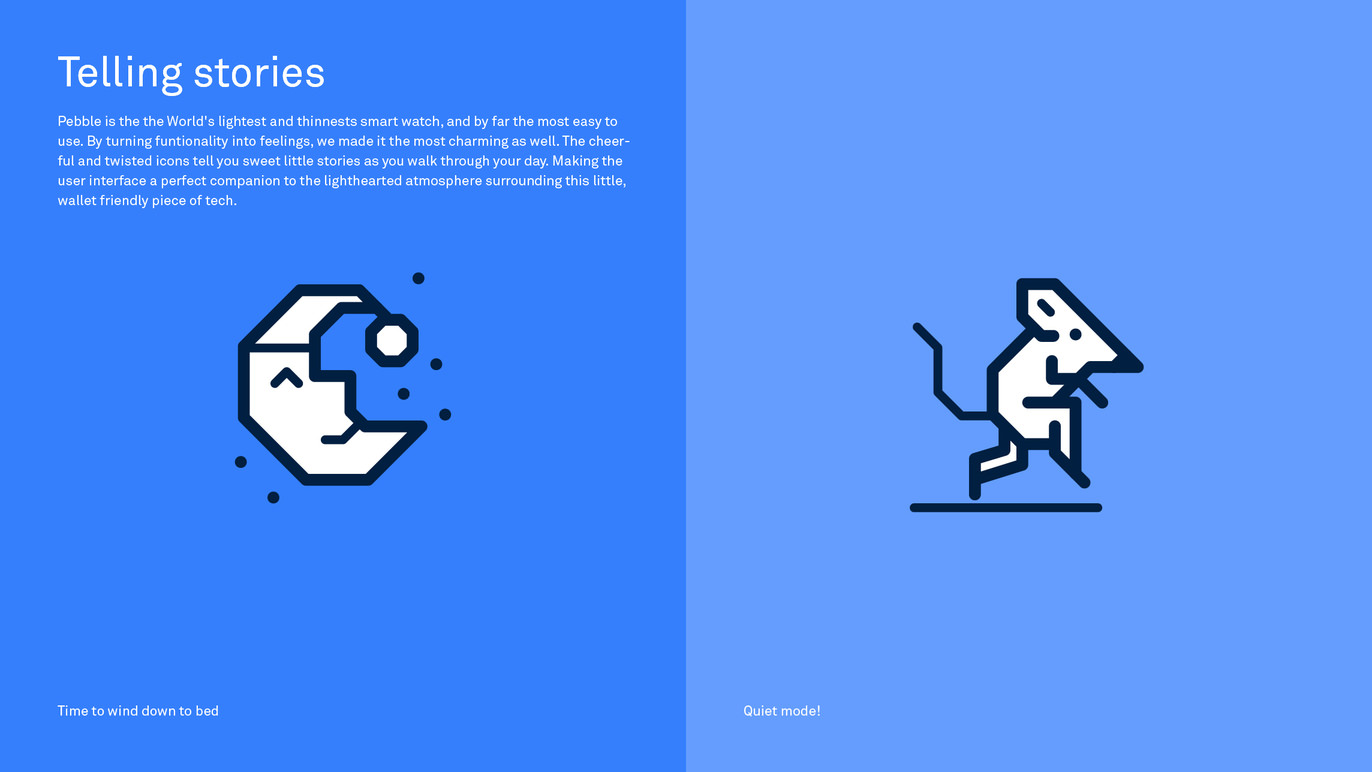 Telling stories

Pebble is the the World's lightest and thinnests smart watch, and by far the most easy to use. By turning funtionality into feelings, we made it the most charming as well. The cheerful and twisted icons tell you sweet little stories as you walk through your day. Making the user interface a perfect companion to the lighthearted atmosphere surrounding this little, wallet friendly piece of tech.

Time to wind down to bed

Quiet mode!