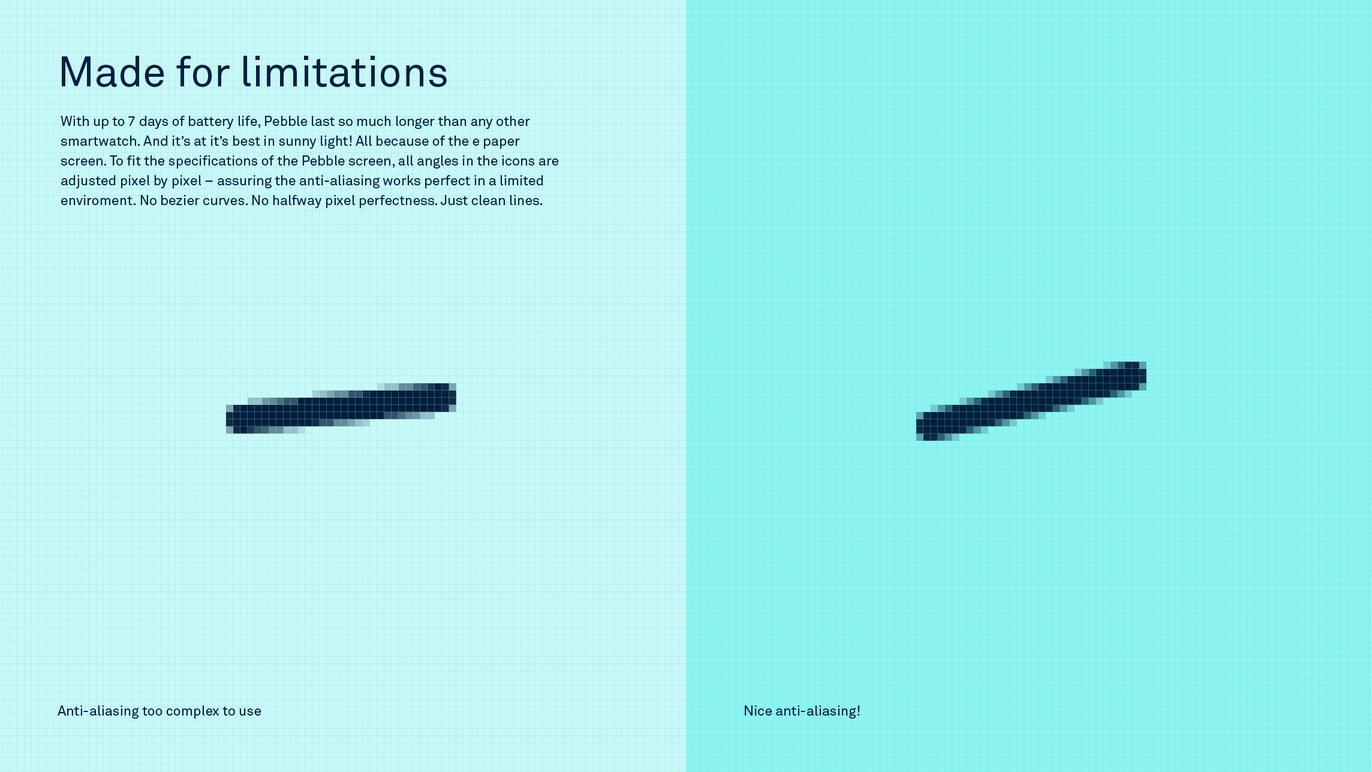 Made for limitations

With up to 7 days of battery life, Pebble last so much longer than any other smartwatch. And it's at it's best in sunny light! All because of the e paper screen. To fit the specifications of the Pebble screen, all angles in the icons are adjusted pixel by pixel – assuring the anti-aliasing works perfect in a limited enviroment. No bezier curves. No halfway pixel perfectness. Just clean lines.

Anti-aliasing too complex to use

Nice anti-aliasing!