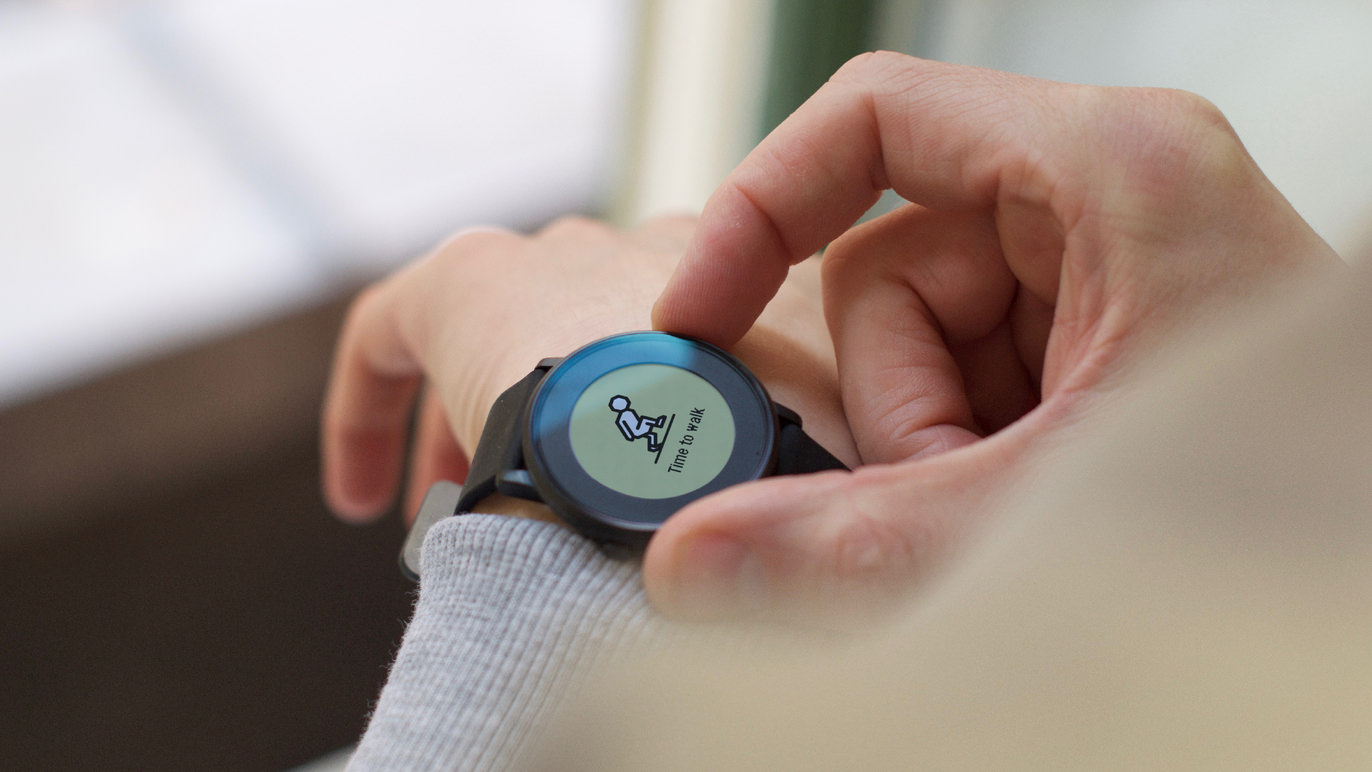 Time to walk