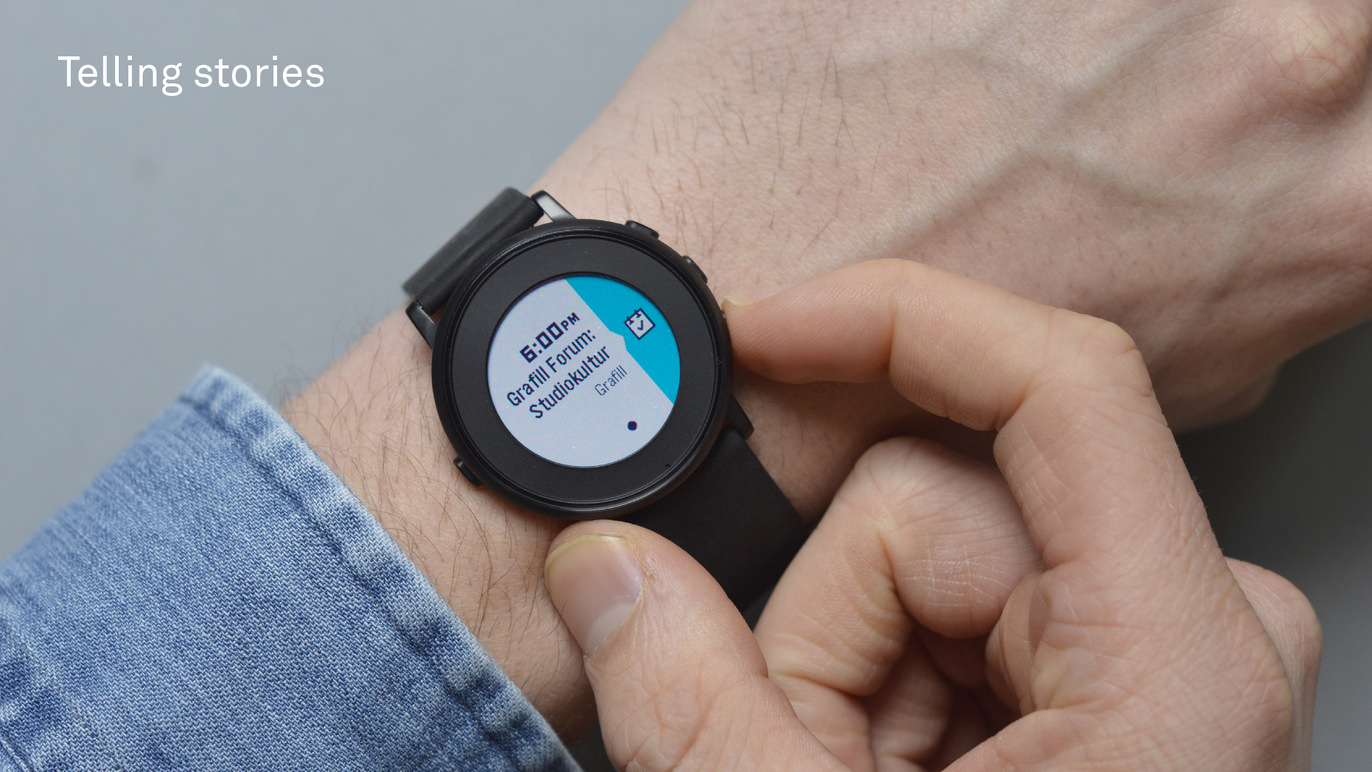 Telling stories

6:00PM
Grafill Forum:
Studiokultur
Grafill