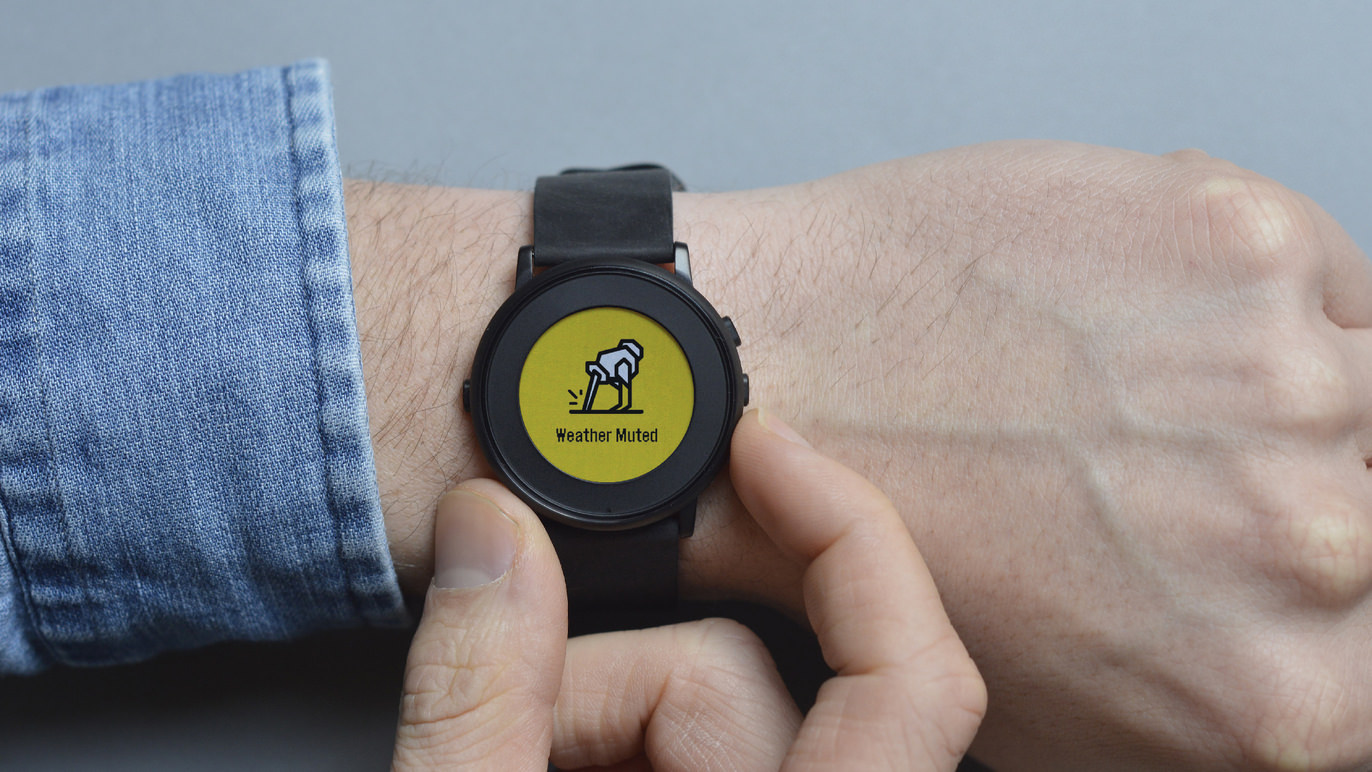 Weather Muted