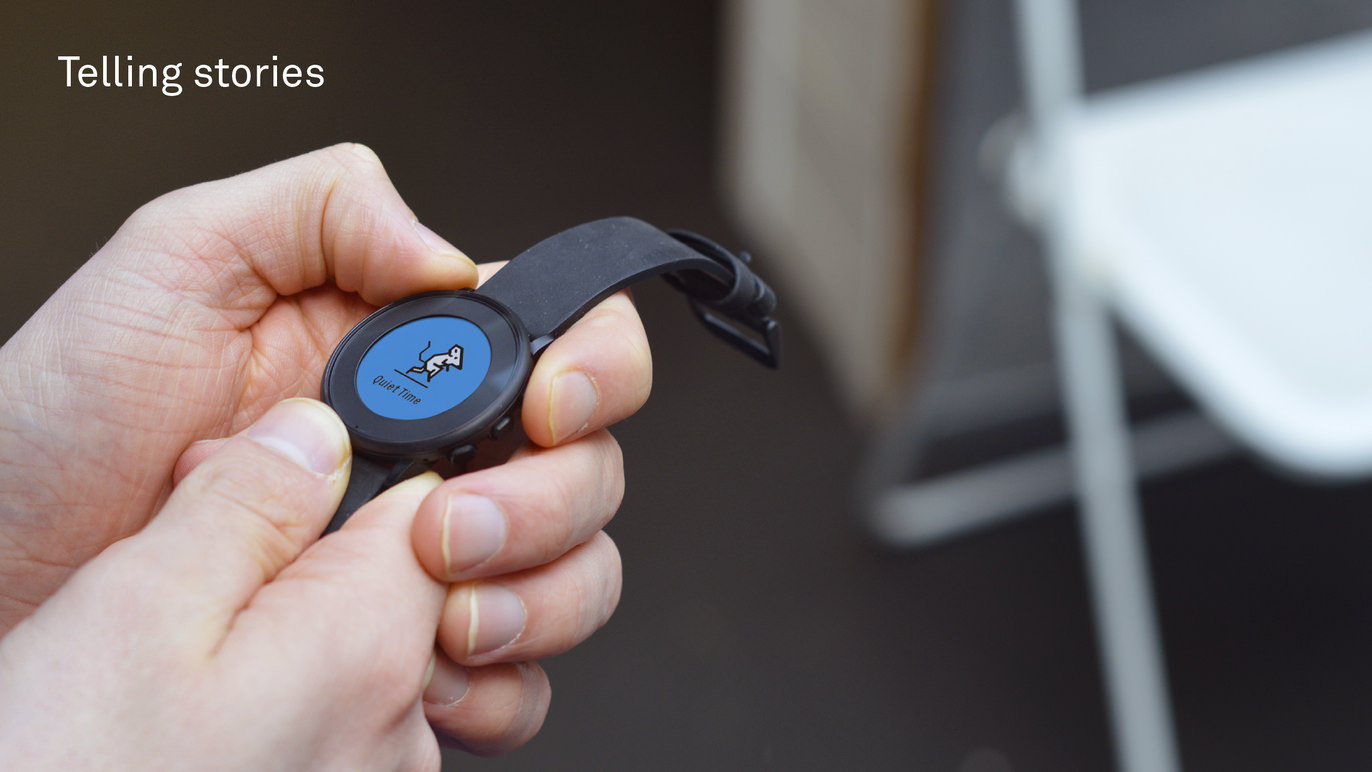 Telling stories

Quiet Time