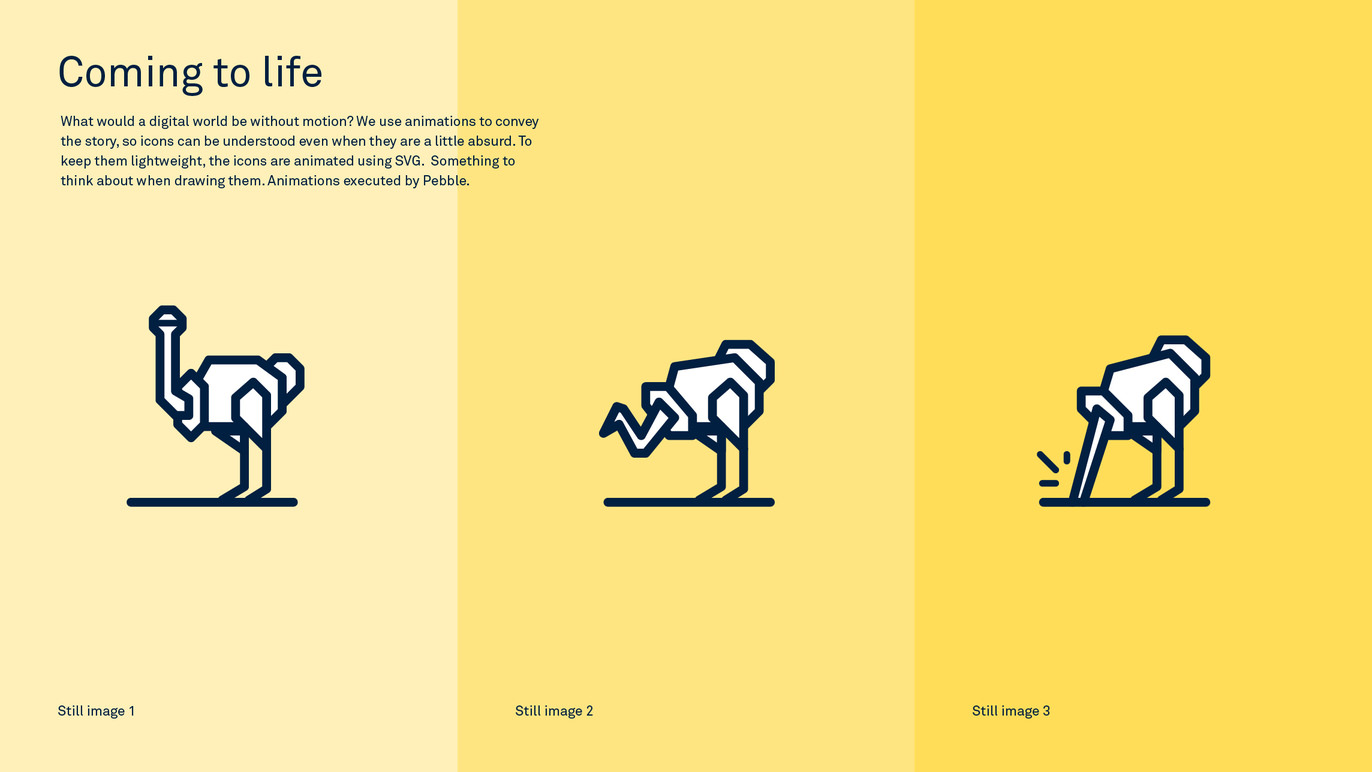 Coming to life

What would a digital world be without motion? We use animations to convey the story, so icons can be understood even when they are a little absurd. To keep them lightweight, the icons are animated using SVG. Something to think about when drawing them. Animations executed by Pebble.

Still image 1

Still image 2

Still image 3