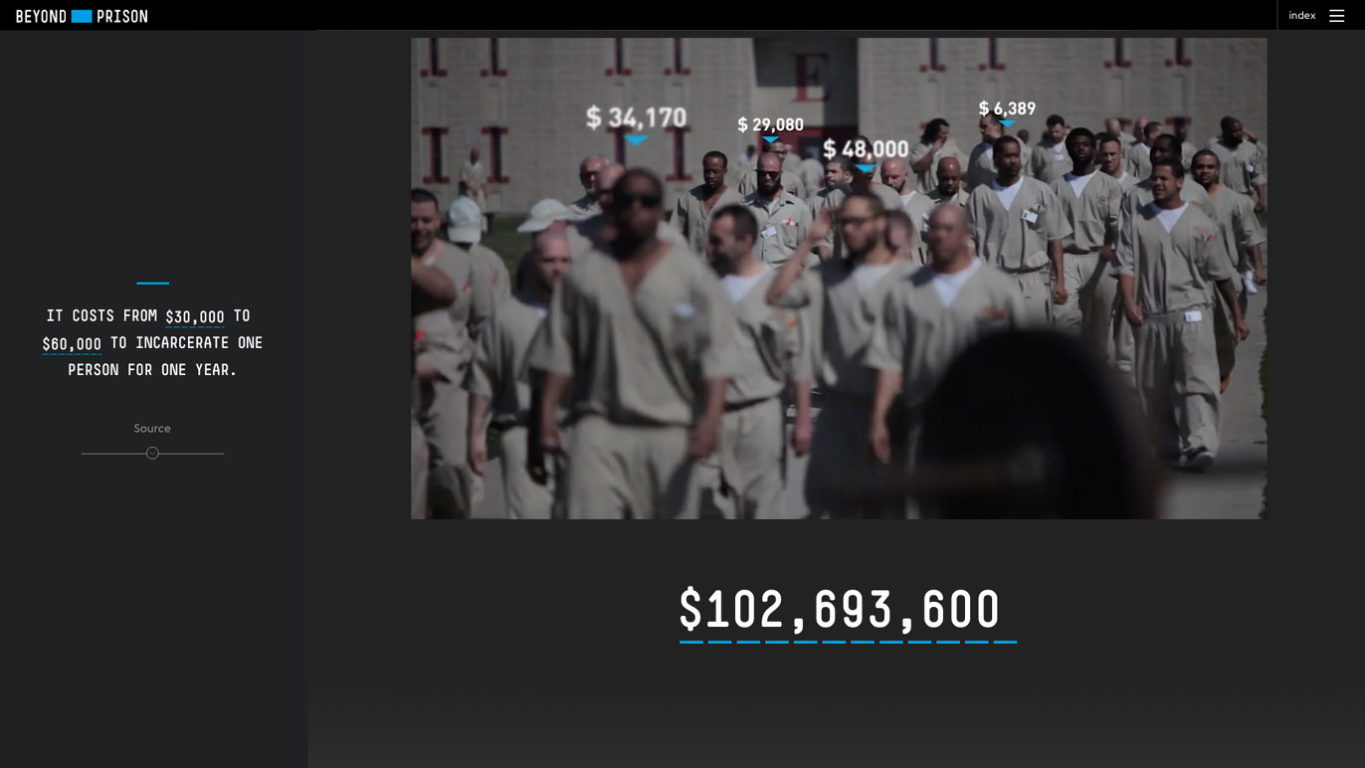 BEYOND PRISON

index

IT COSTS FROM $30,000 TO $60,000 TO INCARCERATE ONE PERSON FOR ONE YEAR.

Source

$ 34,170

$ 29,080

$ 48,000

$ 6,389

$102,693,600