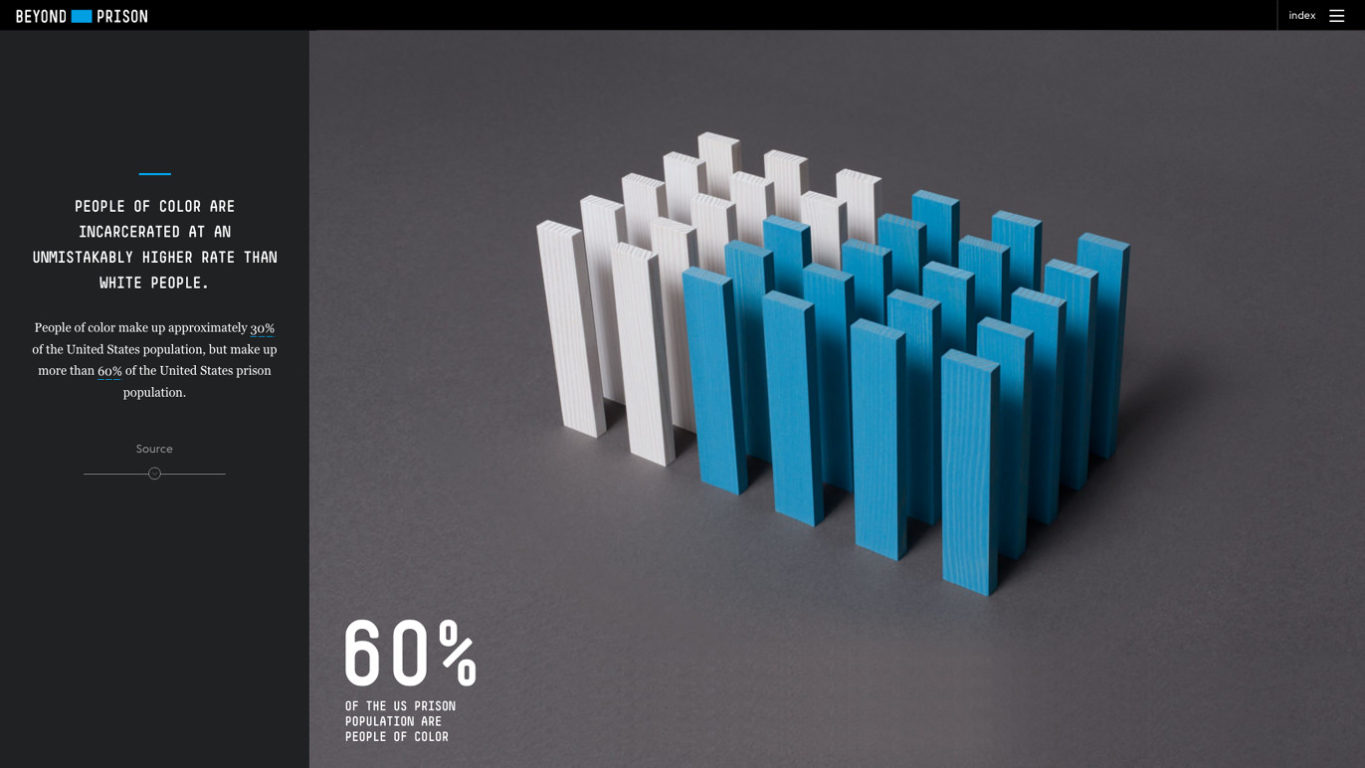 BEYOND PRISON

index

PEOPLE OF COLOR ARE INCARCERATED AT AN UNMISTAKABLY HIGHER RATE THAN WHITE PEOPLE.

People of color make up approximately 30% of the United States population, but make up more than 60% of the United States prison population.

Source

60%

OF THE US PRISON POPULATION ARE PEOPLE OF COLOR