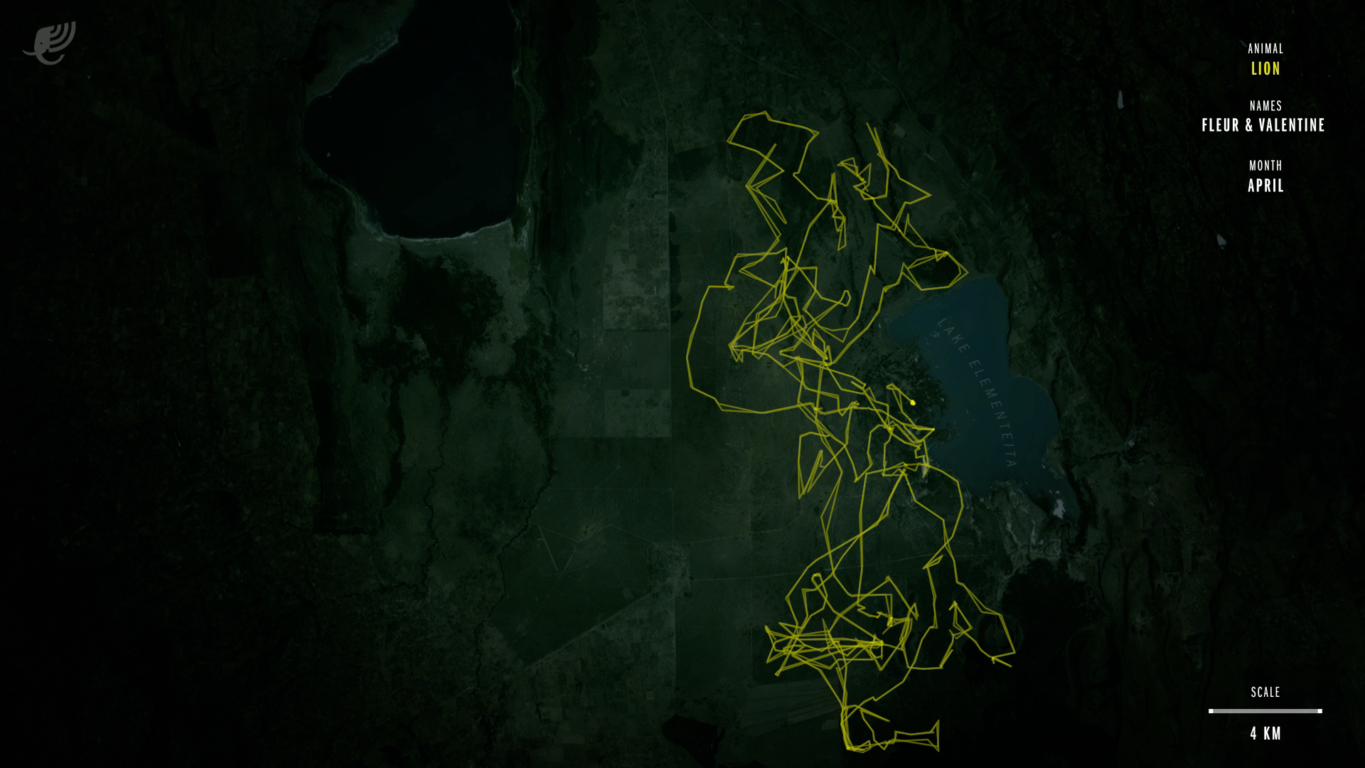 ANIMAL
LION

NAMES
FLEUR & VALENTINE

MONTH
APRIL

LAKE ELEMENTEITA

SCALE
4 KM