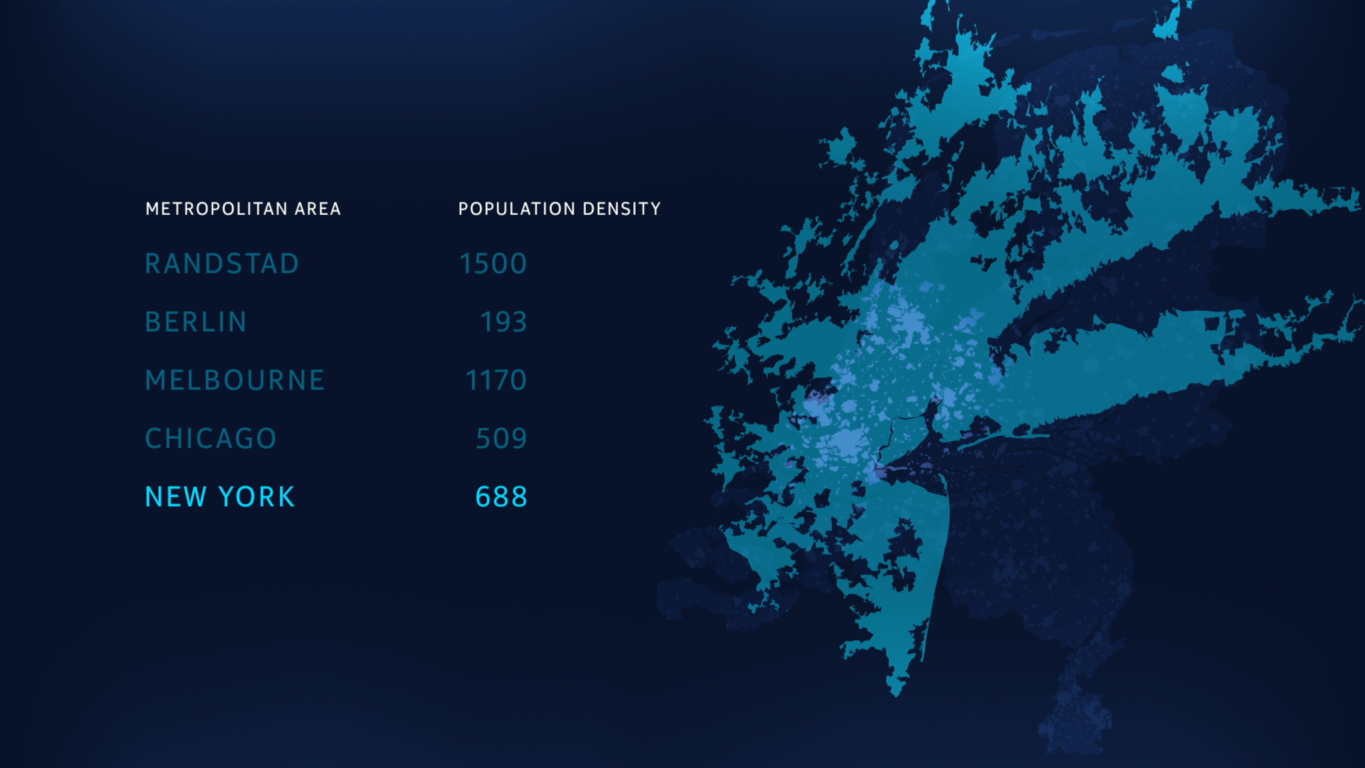 | METROPOLITAN AREA | POPULATION DENSITY |
|---|---|
| RANDSTAD | 1500 |
| BERLIN | 193 |
| MELBOURNE | 1170 |
| CHICAGO | 509 |
| NEW YORK | 688 |