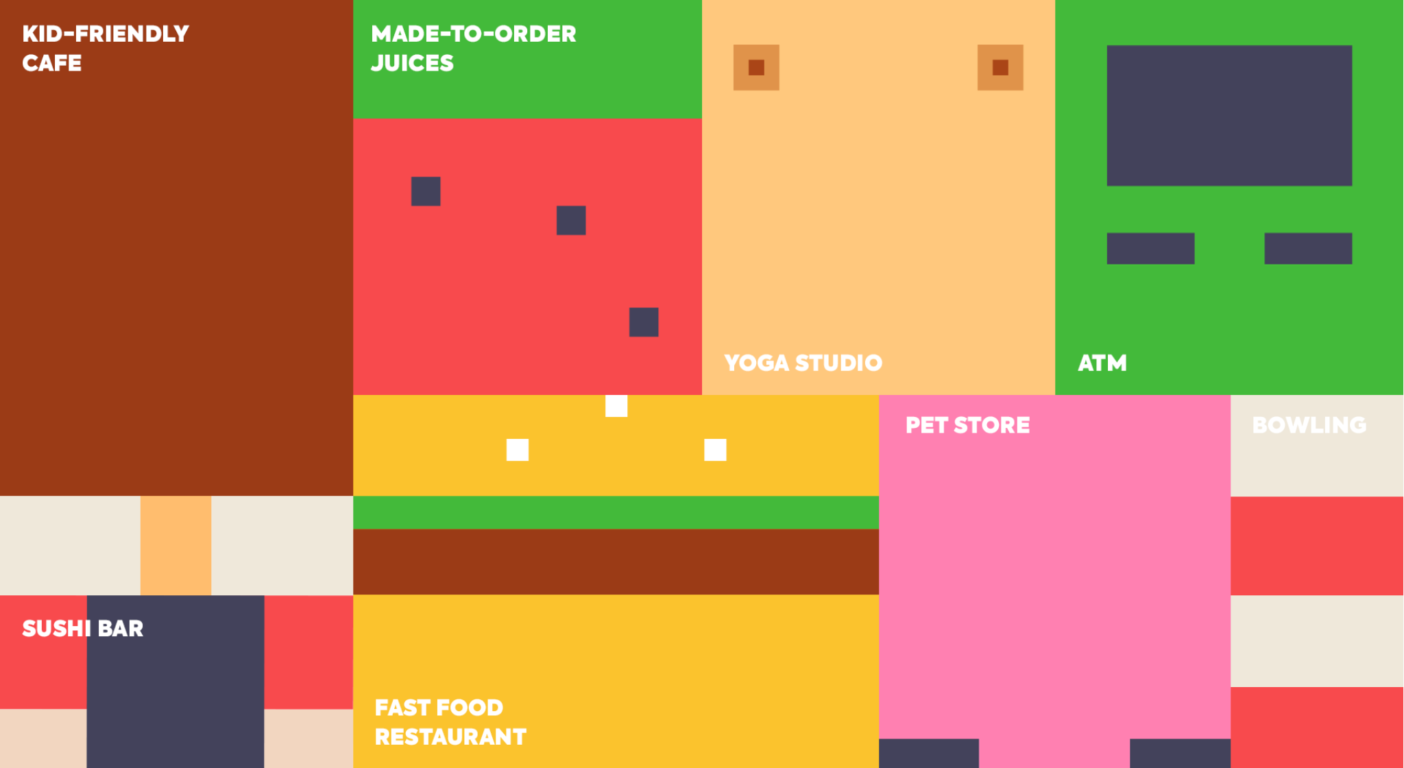 KID-FRIENDLY CAFE

MADE-TO-ORDER JUICES

YOGA STUDIO

ATM

PET STORE

BOWLING

SUSHI BAR

FAST FOOD RESTAURANT