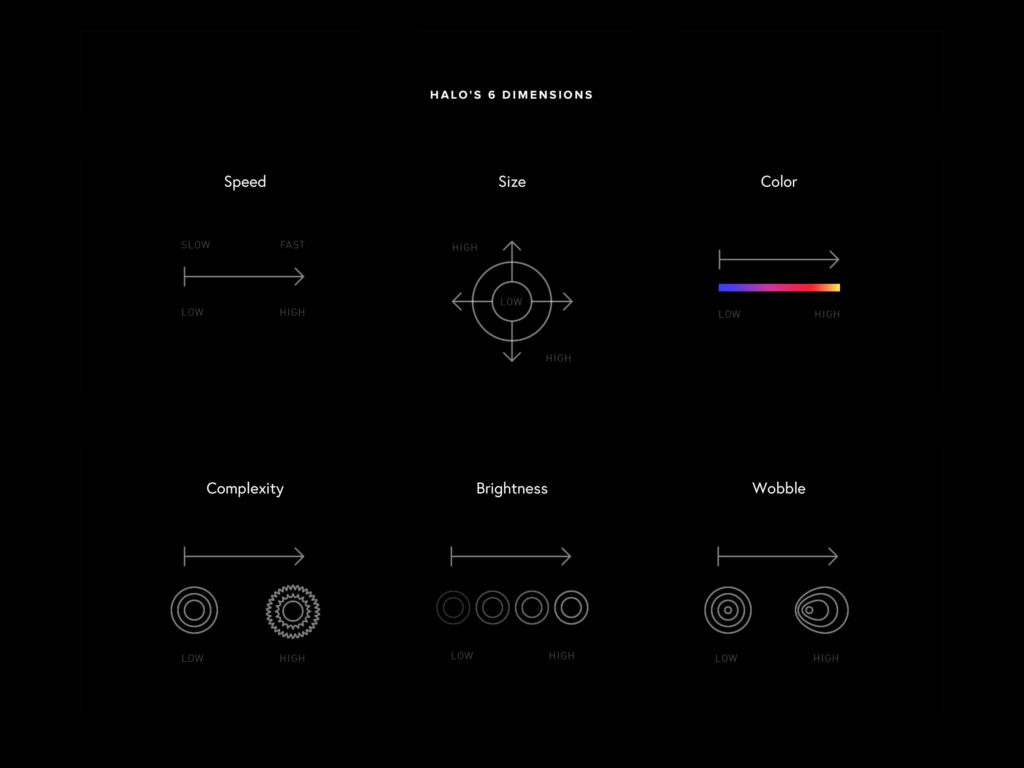 HALO'S 6 DIMENSIONS

Speed

SLOW FAST

LOW HIGH

Size

HIGH

LOW

HIGH

Color

LOW HIGH

Complexity

LOW HIGH

Brightness

LOW HIGH

Wobble

LOW HIGH