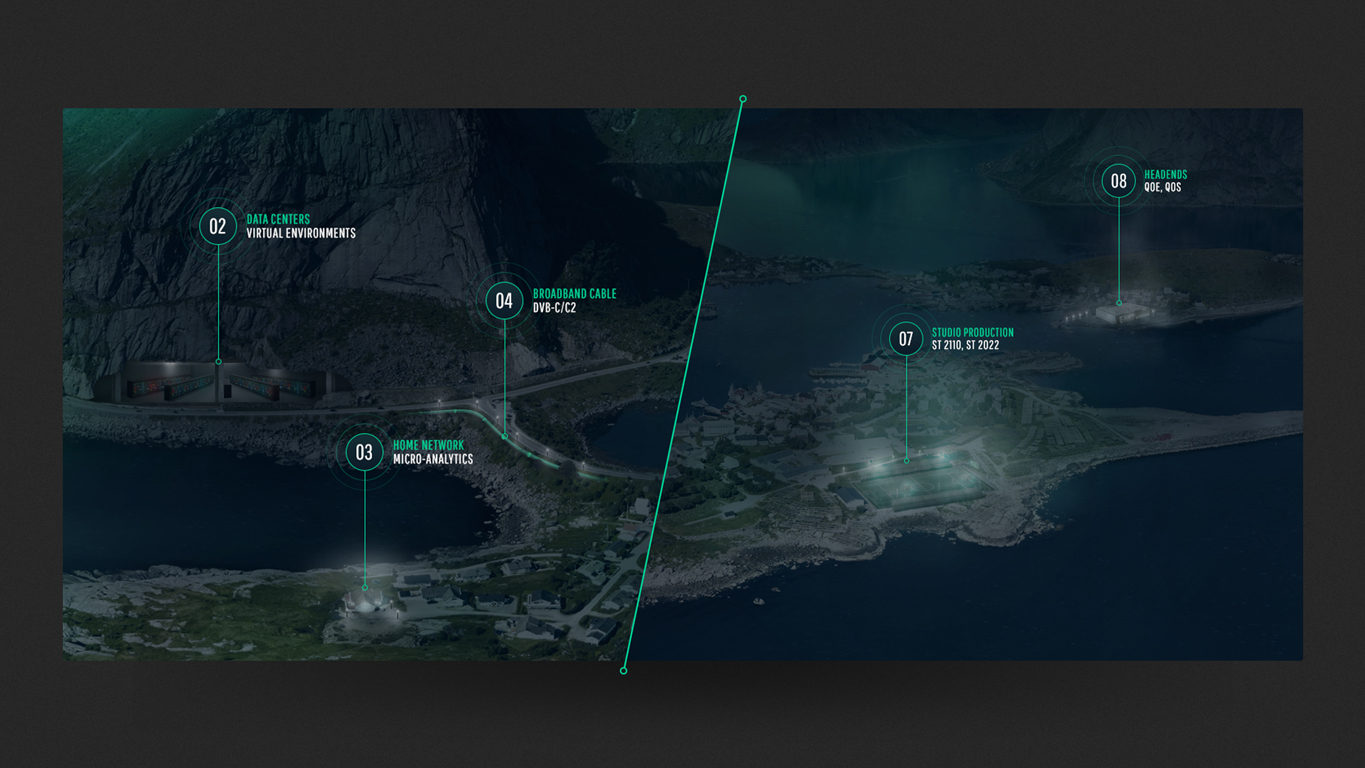 02
DATA CENTERS
VIRTUAL ENVIRONMENTS

04
BROADBAND CABLE
DVB-C/C2

03
HOME NETWORK
MICRO-ANALYTICS

08
HEADENDS
QOE, QOS

07
STUDIO PRODUCTION
ST 2110, ST 2022