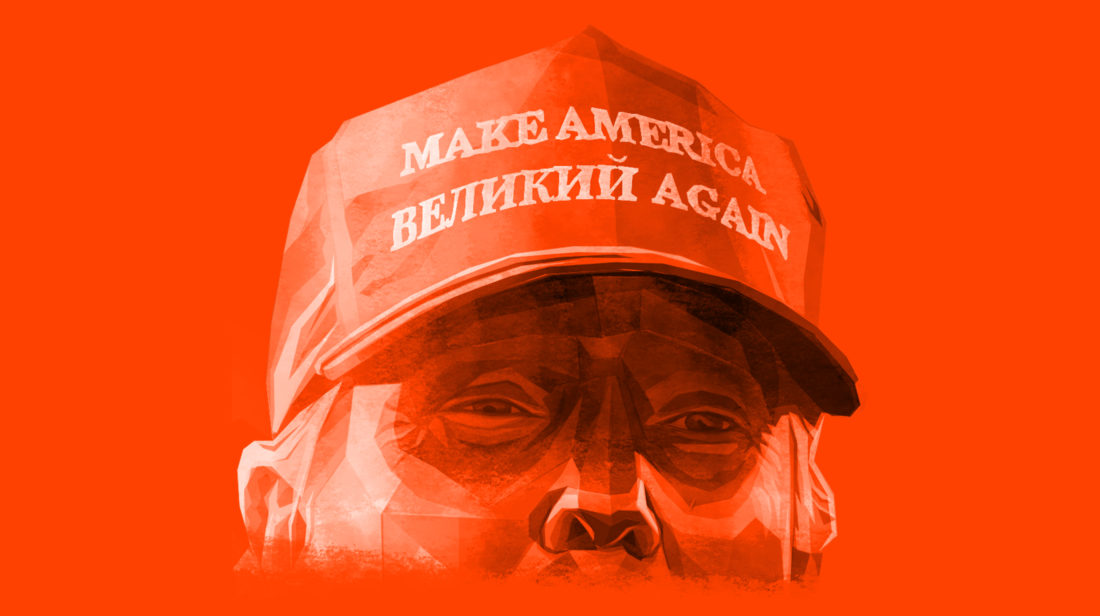 MAKE AMERICA
ВЕЛИКИЙ AGAIN