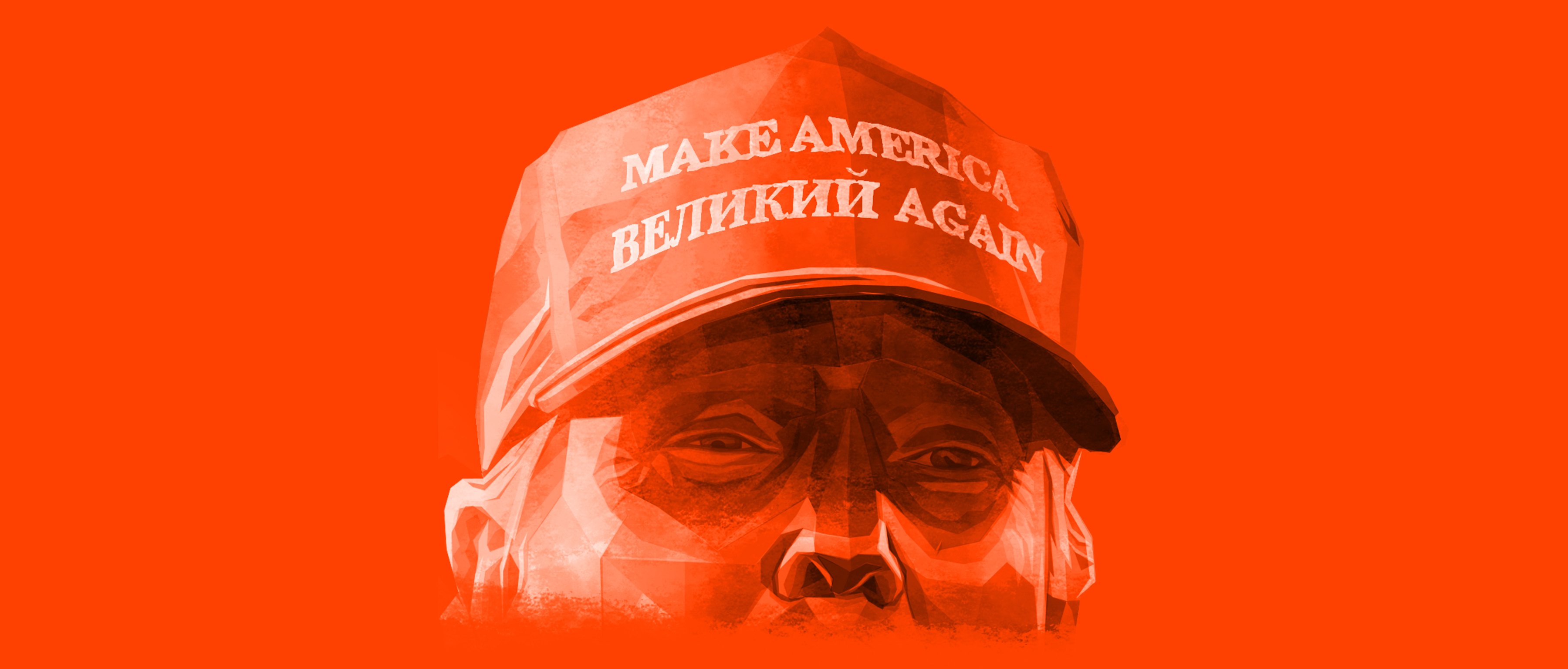 MAKE AMERICA
ВЕЛИКИЙ AGAIN