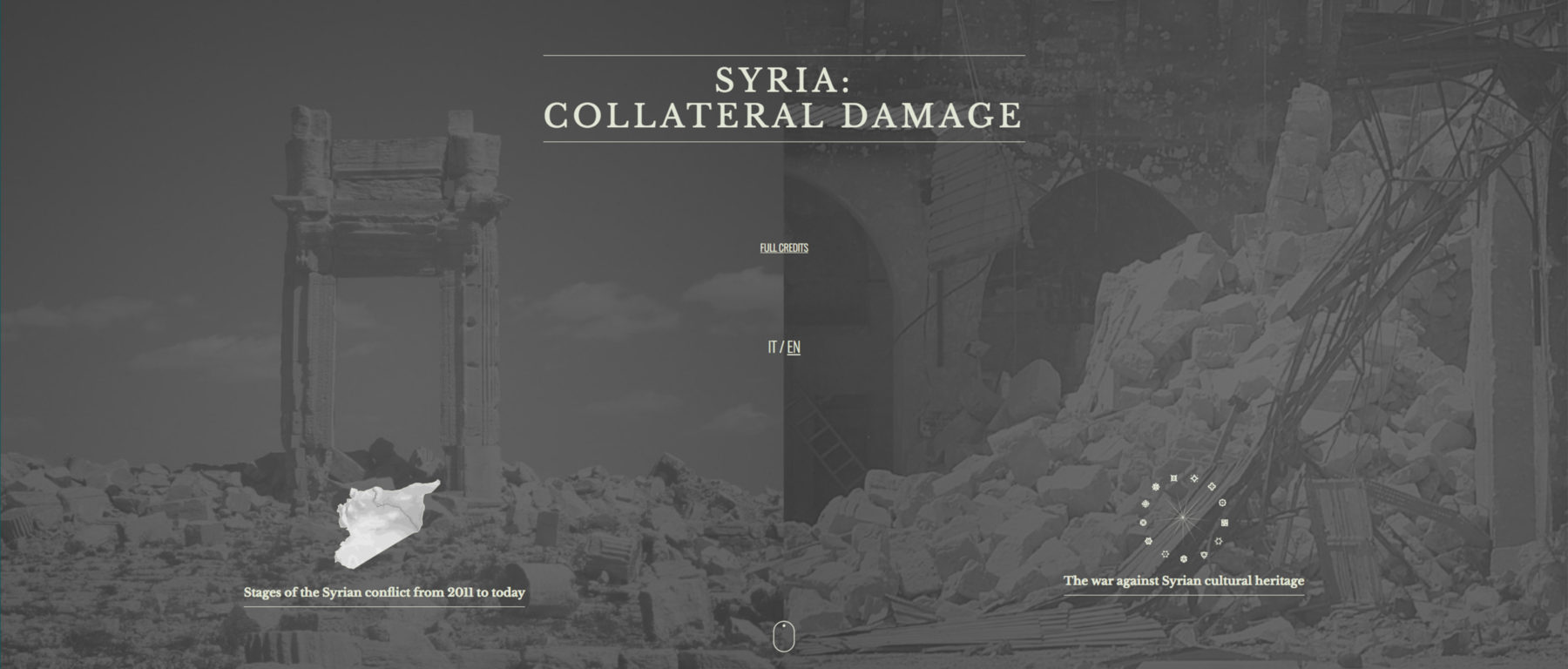 SYRIA:
COLLATERAL DAMAGE

FULL CREDITS

IT / EN

Stages of the Syrian conflict from 2011 to today

The war against Syrian cultural heritage