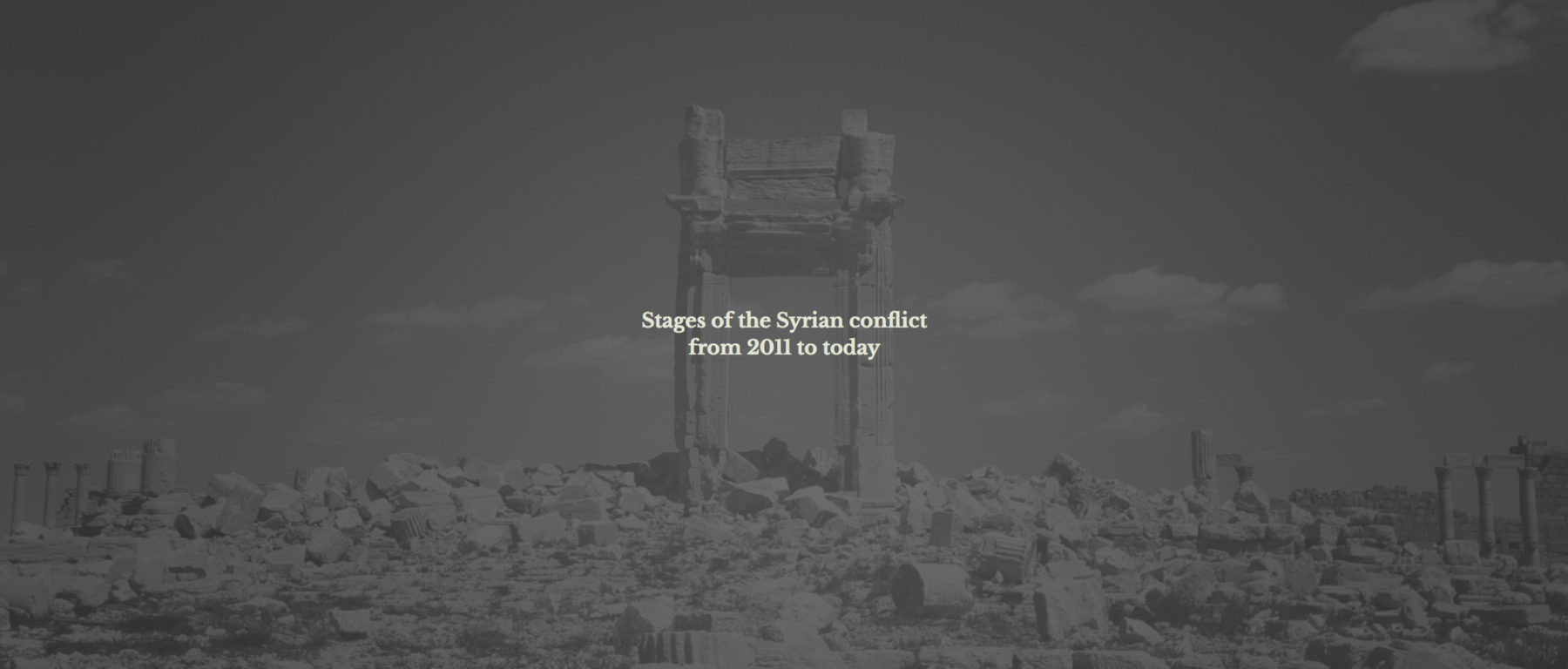 Stages of the Syrian conflict
from 2011 to today