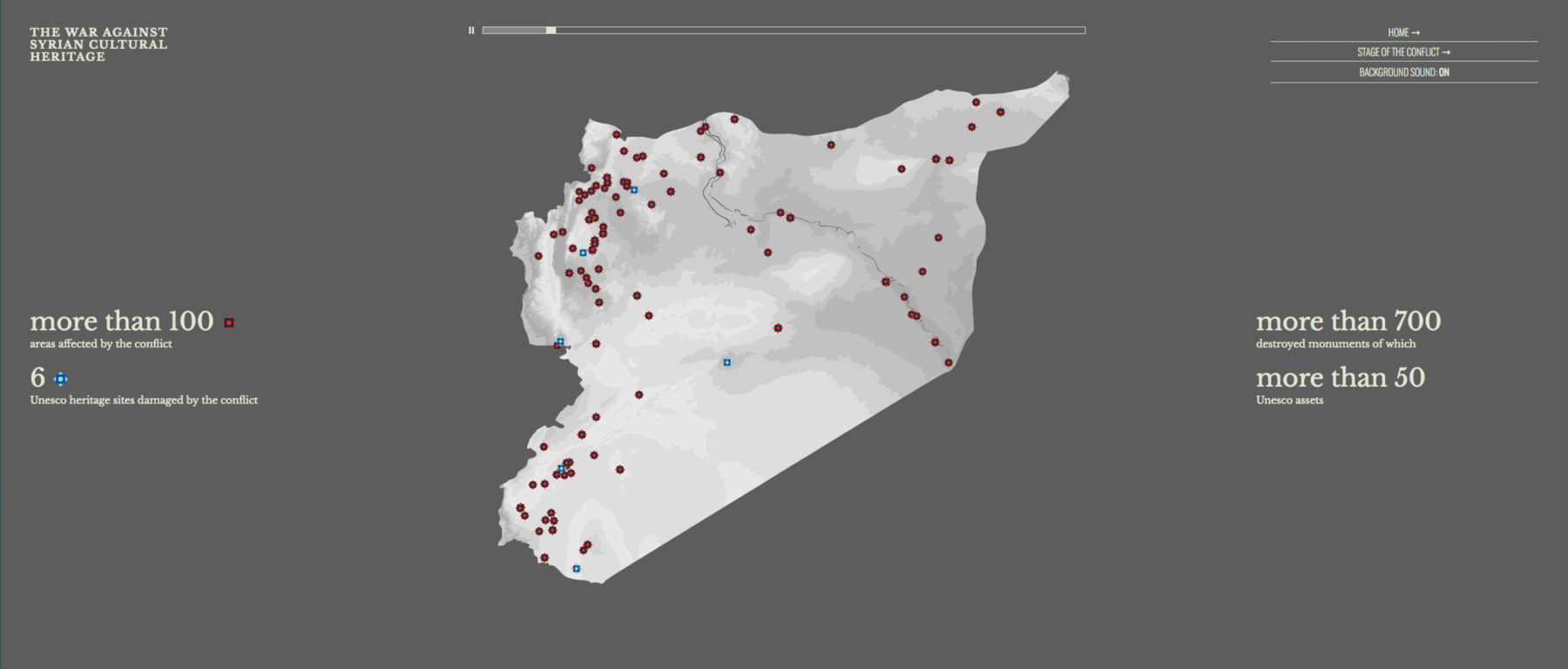 THE WAR AGAINST SYRIAN CULTURAL HERITAGE

HOME →
STAGE OF THE CONFLICT →
BACKGROUND SOUND: ON

more than 100
areas affected by the conflict

6
Unesco heritage sites damaged by the conflict

more than 700
destroyed monuments of which

more than 50
Unesco assets