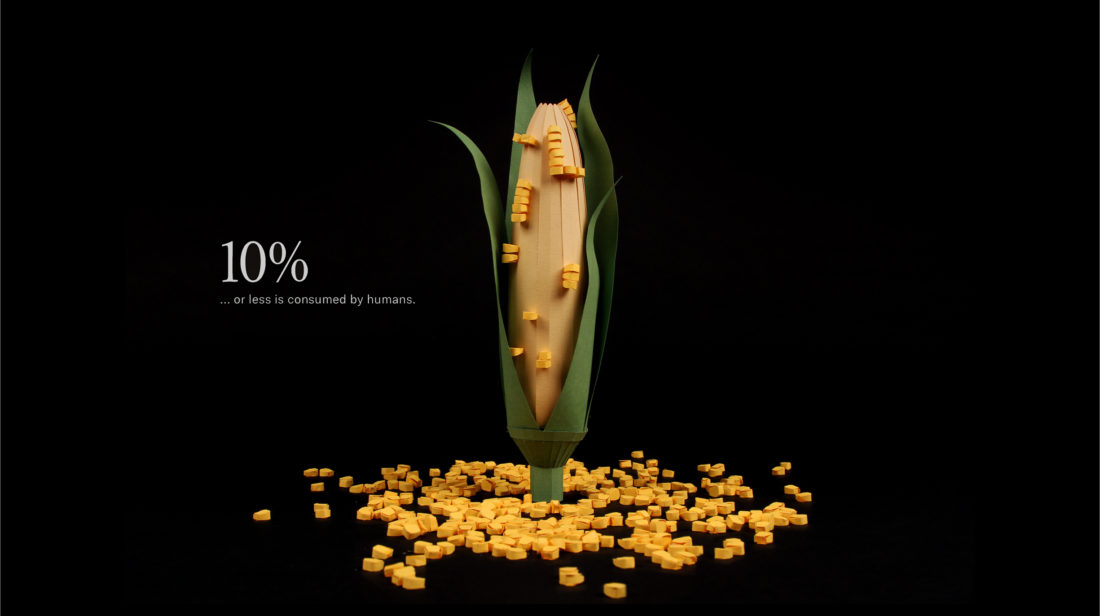 10%
... or less is consumed by humans.