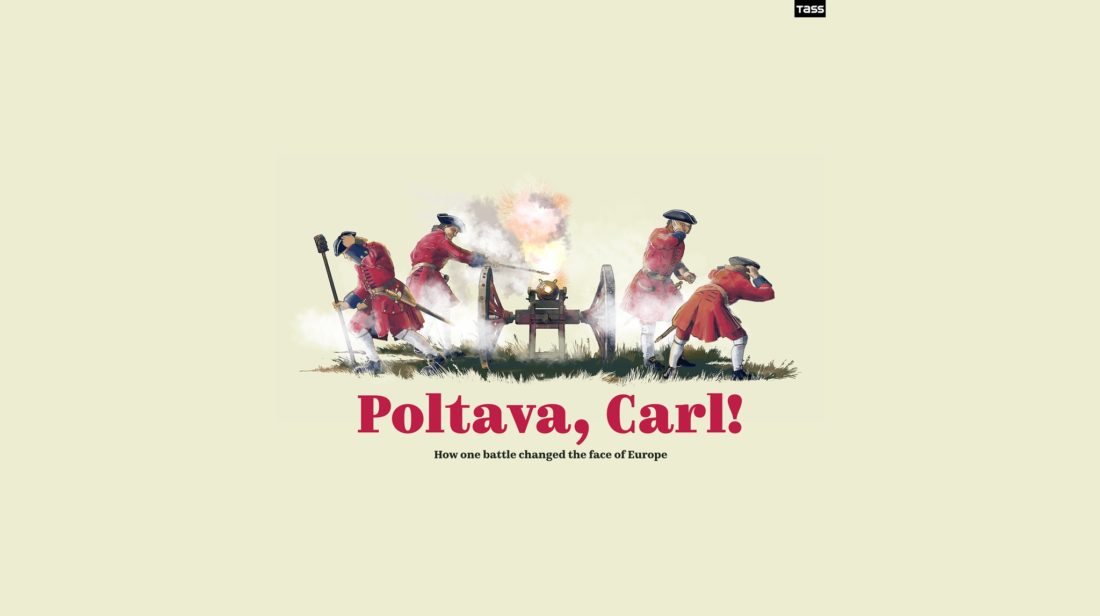 TASS

Poltava, Carl!

How one battle changed the face of Europe