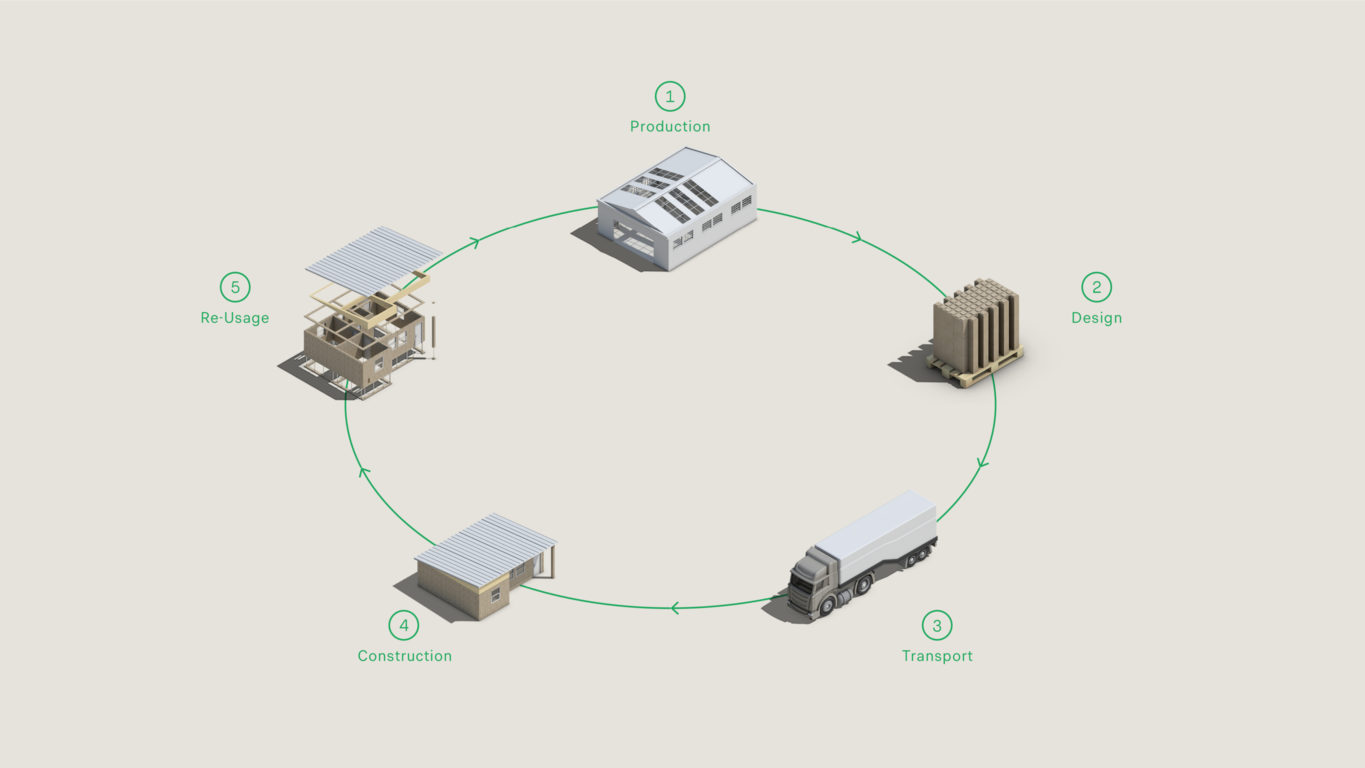 1
Production

2
Design

3
Transport

4
Construction

5
Re-Usage