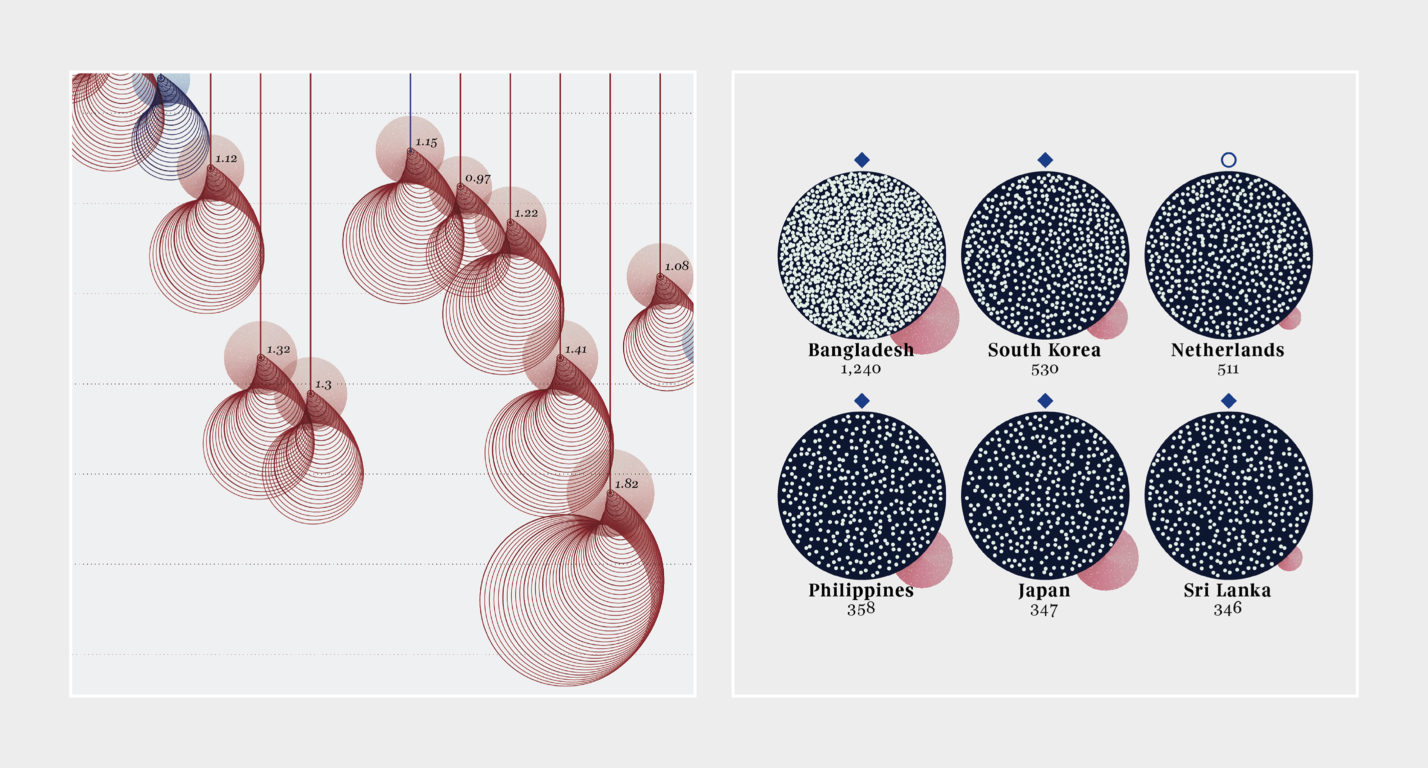 1.12

1.15

0.97

1.22

1.08

1.32

1.3

1.41

1.82

Bangladesh
1,240

South Korea
530

Netherlands
511

Philippines
358

Japan
347

Sri Lanka
346